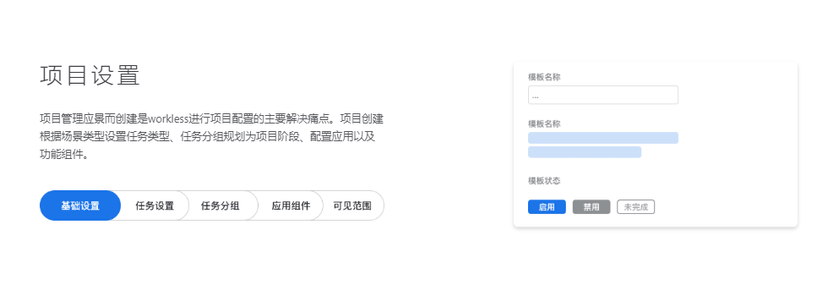 项目设置

项目管理应景而创建是workless进行项目配置的主要解决痛点。项目创建根据场景类型设置任务类型、任务分组规划为项目阶段、配置应用以及功能组件。

基础设置
任务设置
任务分组
应用组件
可见范围

模板名称
...

模板名称

模板状态

启用
禁用
未完成